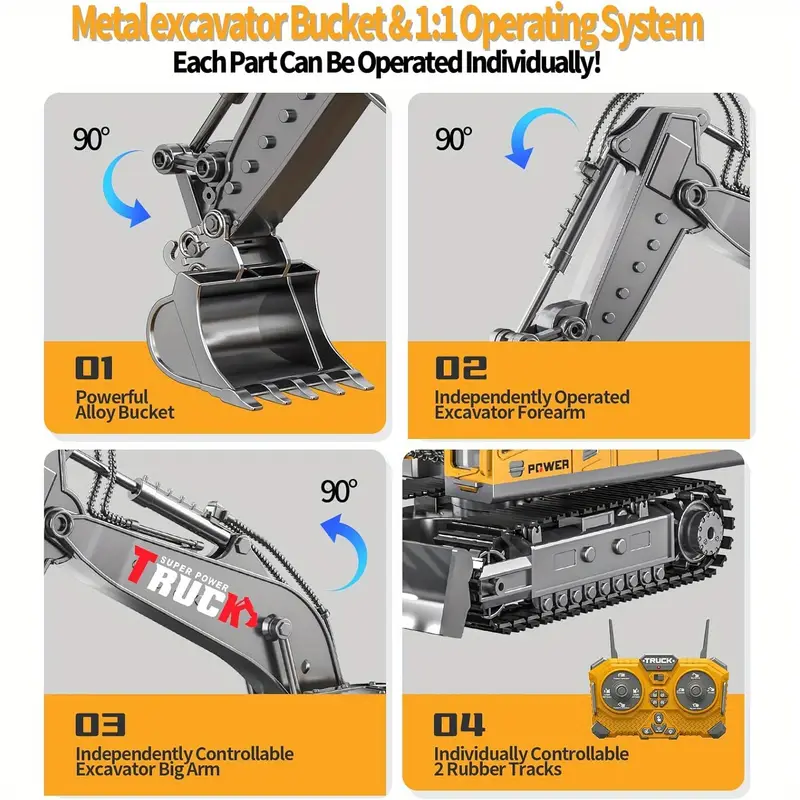 Metal excavator Bucket & 1:1 Operating System
Each Part Can Be Operated Individually!

90°

01
Powerful Alloy Bucket

90°

02
Independently Operated Excavator Forearm

90°

SUPER POWER
TRUCK

03
Independently Controllable Excavator Big Arm

POWER

TRUCK

04
Individually Controllable 2 Rubber Tracks