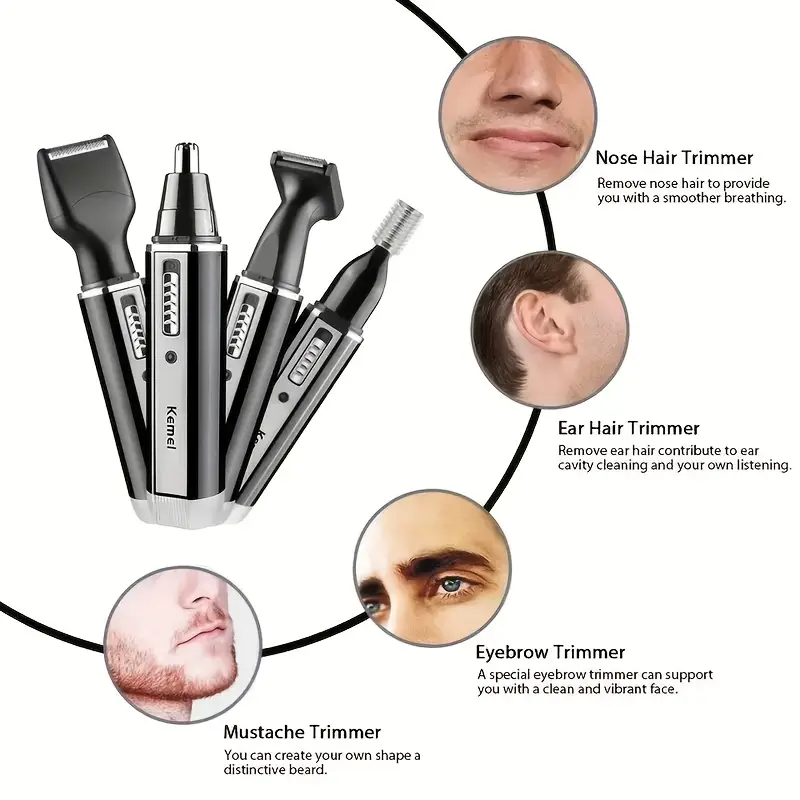 Kemei

Nose Hair Trimmer

Remove nose hair to provide you with a smoother breathing.

Ear Hair Trimmer

Remove ear hair contribute to ear cavity cleaning and your own listening.

Eyebrow Trimmer

A special eyebrow trimmer can support you with a clean and vibrant face.

Mustache Trimmer

You can create your own shape a distinctive beard.