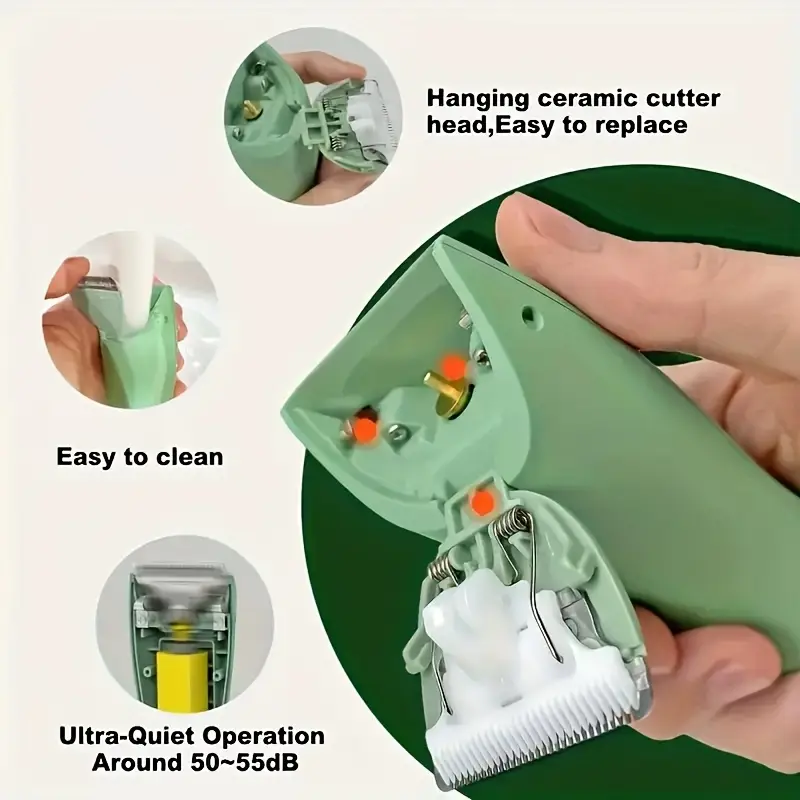 Hanging ceramic cutter head,Easy to replace

Easy to clean

Ultra-Quiet Operation Around 50~55dB