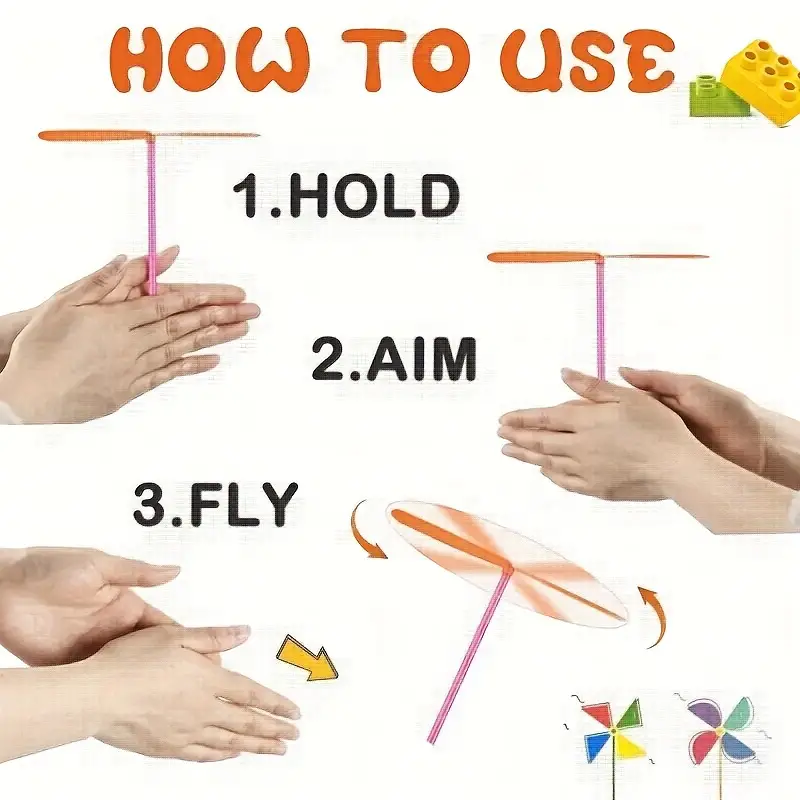 HOW TO USE

1.HOLD

2.AIM

3.FLY