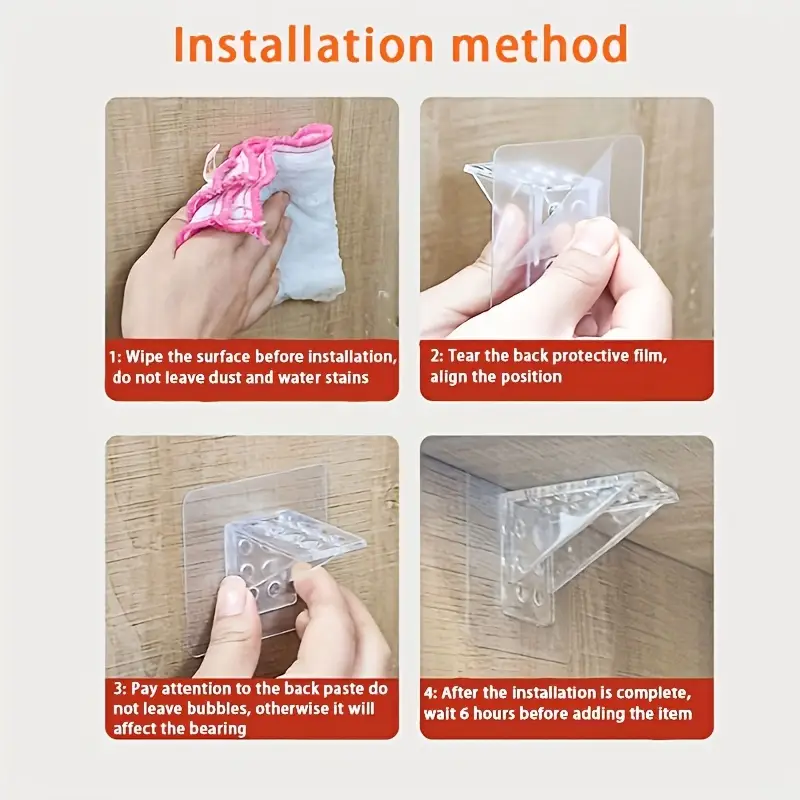 Installation method

1: Wipe the surface before installation, do not leave dust and water stains

2: Tear the back protective film, align the position

3: Pay attention to the back paste do not leave bubbles, otherwise it will affect the bearing

4: After the installation is complete, wait 6 hours before adding the item